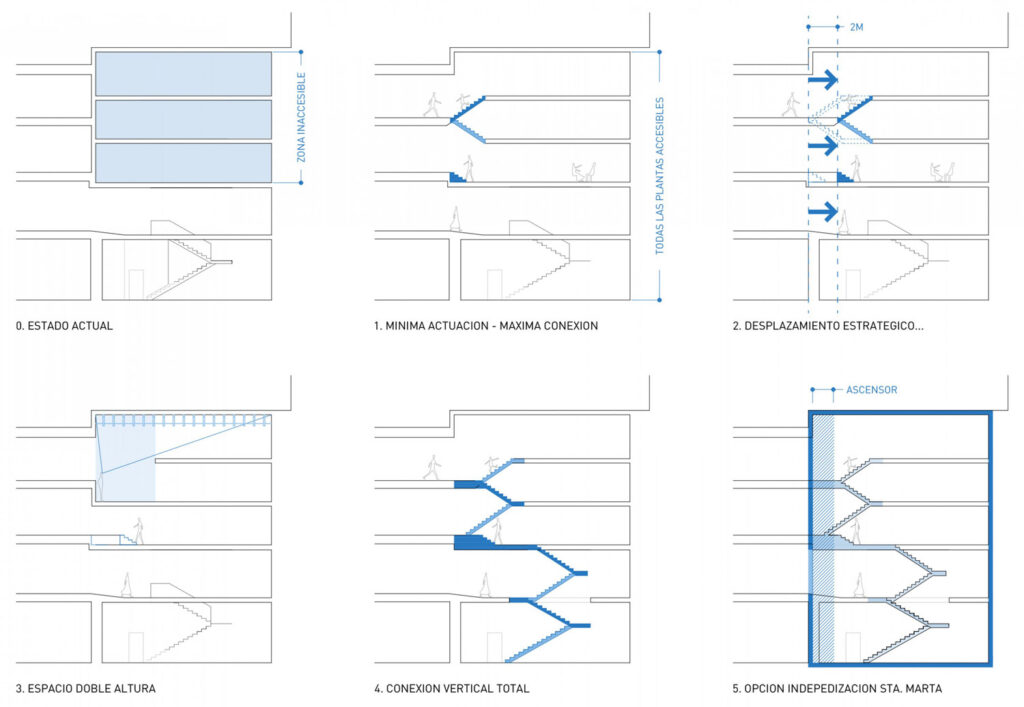 ZONA INACCESIBLE

0. ESTADO ACTUAL

TODAS LAS PLANTAS ACCESIBLES

1. MINIMA ACTUACION - MAXIMA CONEXION

2M

2. DESPLAZAMIENTO ESTRATEGICO...

3. ESPACIO DOBLE ALTURA

4. CONEXION VERTICAL TOTAL

ASCENSOR

5. OPCION INDEPEDIZACION STA. MARTA