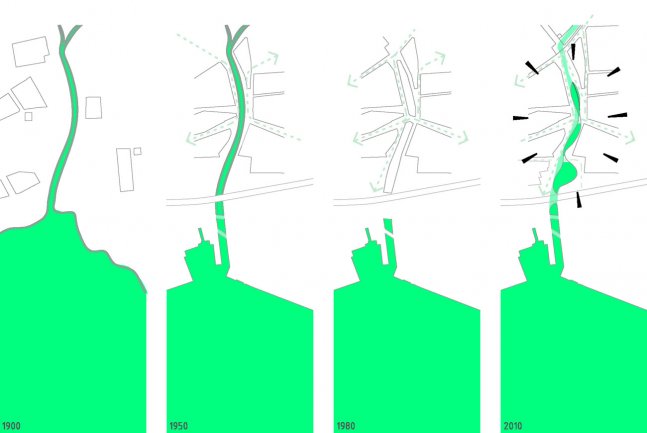 1900

1950

1980

2010